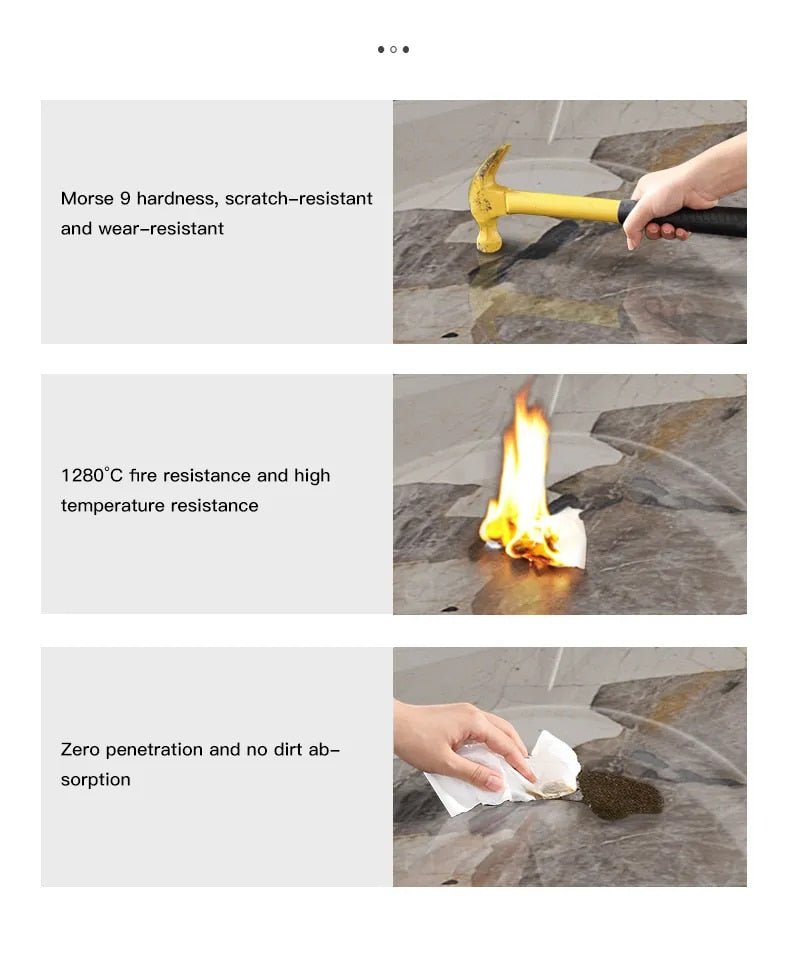 Morse 9 hardness, scratch-resistant and wear-resistant

1280°C fire resistance and high temperature resistance

Zero penetration and no dirt absorption