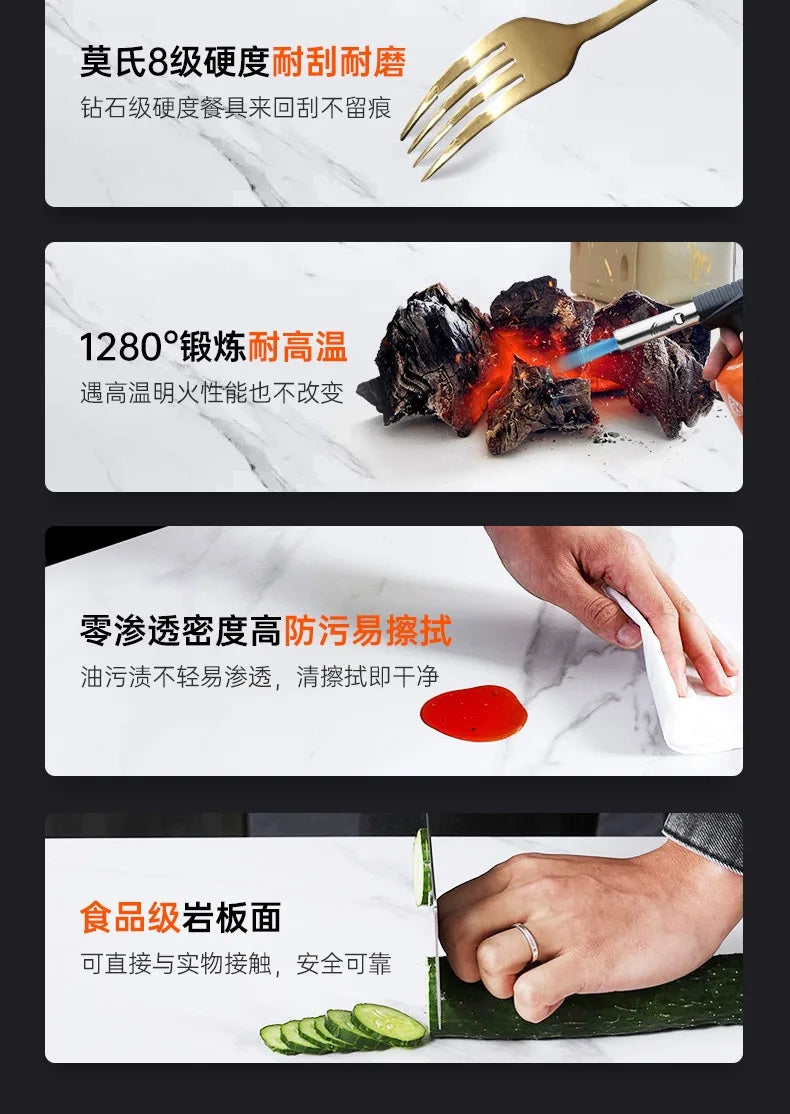 莫氏8级硬度耐刮耐磨
钻石级硬度餐具来回刮不留痕

1280°锻炼耐高温
遇高温明火性能也不改变

零渗透密度高防污易擦拭
油污渍不轻易渗透，清擦拭即干净

食品级岩板面
可直接与实物接触，安全可靠